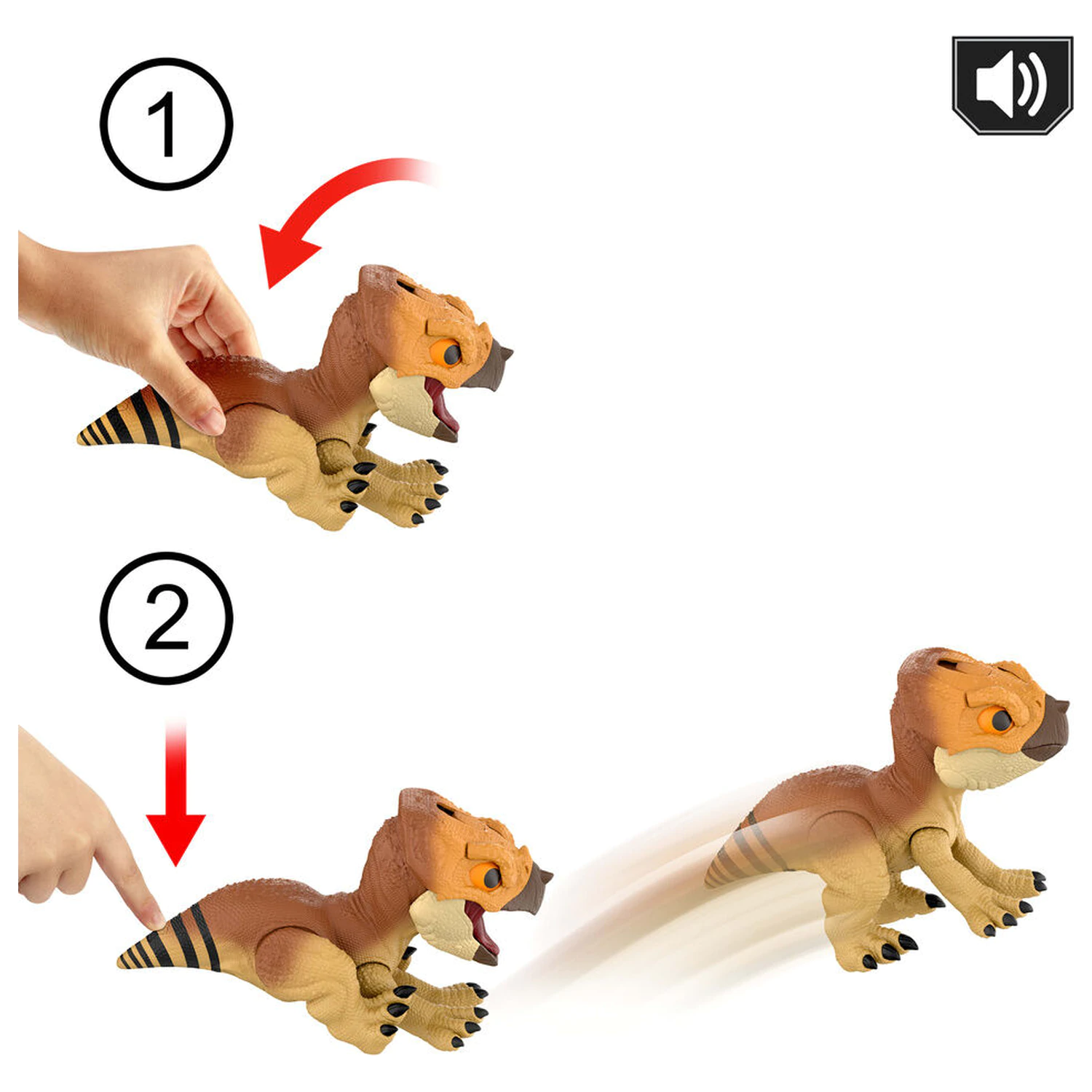 1

2